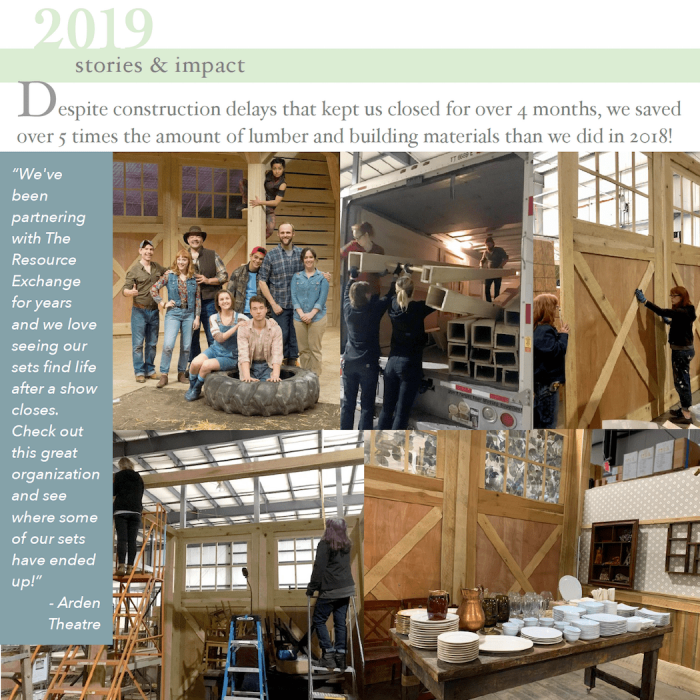 2019

stories & impact

Despite construction delays that kept us closed for over 4 months, we saved over 5 times the amount of lumber and building materials than we did in 2018!

"We've been partnering with The Resource Exchange for years and we love seeing our sets find life after a show closes. Check out this great organization and see where some of our sets have ended up!"

- Arden Theatre